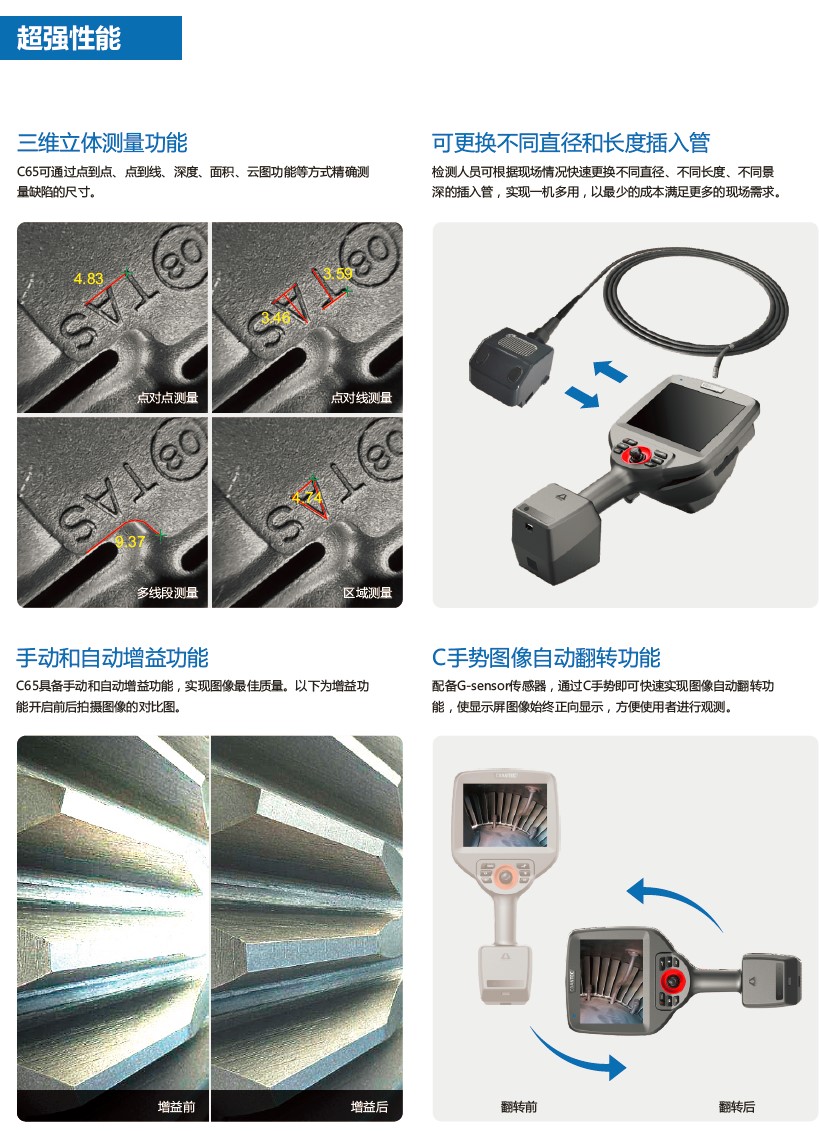 超强性能

三维立体测量功能

C65可通过点到点、点到线、深度、面积、云图功能等方式精确测量缺陷的尺寸。

4.83

点对点测量

3.59

3.46

点对线测量

9.37

多线段测量

4.74

区域测量

可更换不同直径和长度插入管

检测人员可根据现场情况快速更换不同直径、不同长度、不同景深的插入管，实现一机多用，以最少的成本满足更多的现场需求。

手动和自动增益功能

C65具备手动和自动增益功能，实现图像最佳质量。以下为增益功能开启前后拍摄图像的对比图。

增益前

增益后

C手势图像自动翻转功能

配备G-sensor传感器，通过C手势即可快速实现图像自动翻转功能，使显示屏图像始终正向显示，方便使用者进行观测。

翻转前

翻转后